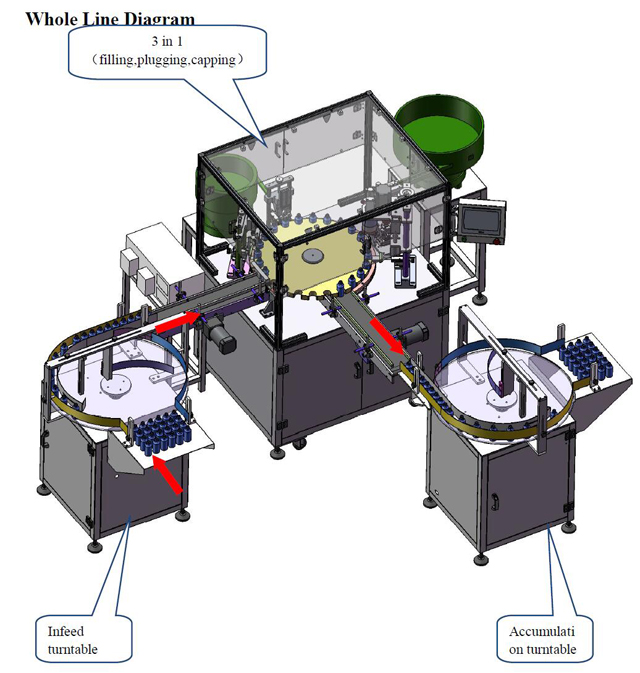 Whole Line Diagram

3 in 1
（filling,plugging,capping）

Infeed turntable

Accumulati on turntable